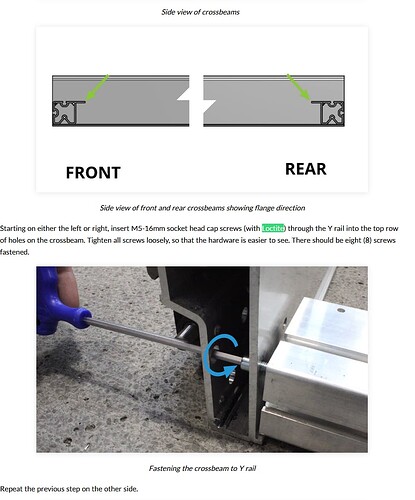 Side view of crossbeams

FRONT

REAR

Side view of front and rear crossbeams showing flange direction

Starting on either the left or right, insert M5-16mm socket head cap screws (with Loctite) through the Y rail into the top row of holes on the crossbeam. Tighten all screws loosely, so that the hardware is easier to see. There should be eight (8) screws fastened.

Fastening the crossbeam to Y rail

Repeat the previous step on the other side.