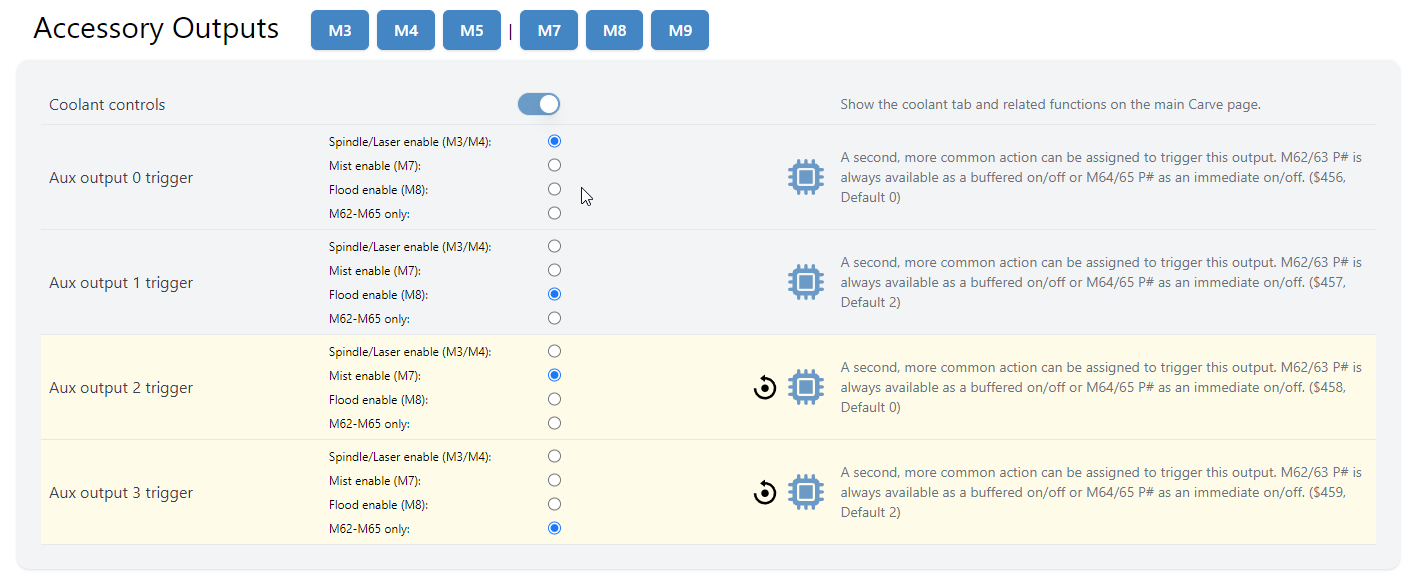 Accessory Outputs M3 M4 M5 | M7 M8 M9

Coolant controls

Show the coolant tab and related functions on the main Carve page.

Aux output 0 trigger

Spindle/Laser enable (M3/M4):
Mist enable (M7):
Flood enable (M8):
M62-M65 only:

A second, more common action can be assigned to trigger this output. M62/63 P# is always available as a buffered on/off or M64/65 P# as an immediate on/off. ($456, Default 0)

Aux output 1 trigger

Spindle/Laser enable (M3/M4):
Mist enable (M7):
Flood enable (M8):
M62-M65 only:

A second, more common action can be assigned to trigger this output. M62/63 P# is always available as a buffered on/off or M64/65 P# as an immediate on/off. ($457, Default 2)

Aux output 2 trigger

Spindle/Laser enable (M3/M4):
Mist enable (M7):
Flood enable (M8):
M62-M65 only:

A second, more common action can be assigned to trigger this output. M62/63 P# is always available as a buffered on/off or M64/65 P# as an immediate on/off. ($458, Default 0)

Aux output 3 trigger

Spindle/Laser enable (M3/M4):
Mist enable (M7):
Flood enable (M8):
M62-M65 only:

A second, more common action can be assigned to trigger this output. M62/63 P# is always available as a buffered on/off or M64/65 P# as an immediate on/off. ($459, Default 2)